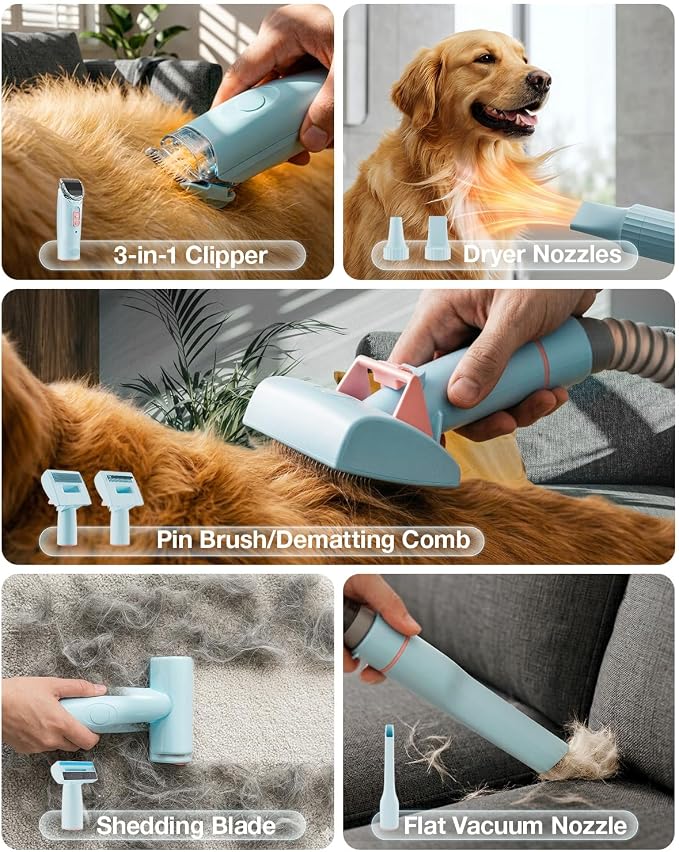 3-in-1 Clipper

Dryer Nozzles

Pin Brush/Dematting Comb

Shedding Blade

Flat Vacuum Nozzle