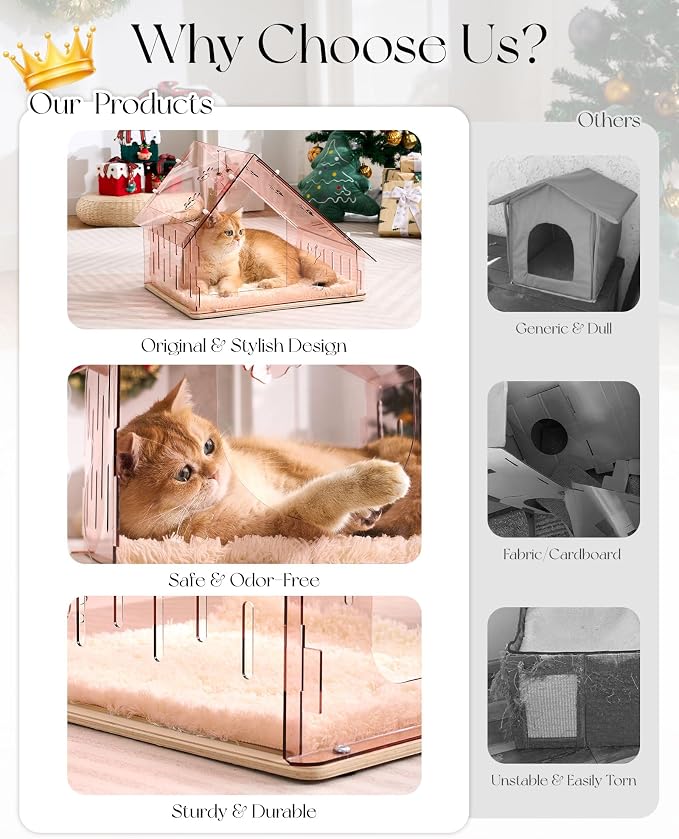 Why Choose Us?

Our Products

Original & Stylish Design

Safe & Odor-Free

Sturdy & Durable

Others

Generic & Dull

Fabric/Cardboard

Unstable & Easily Torn