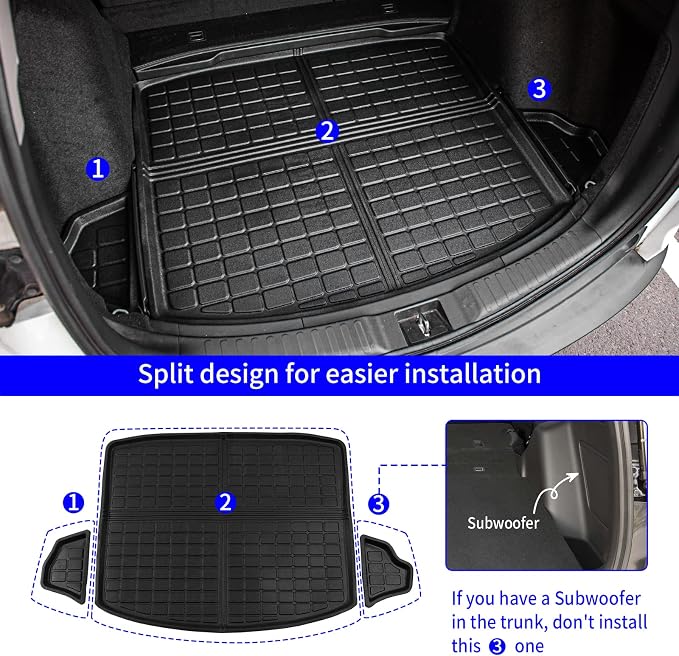 3
2
1
Split design for easier installation
1
2
3
Subwoofer
If you have a Subwoofer in the trunk, don't install this 3 one