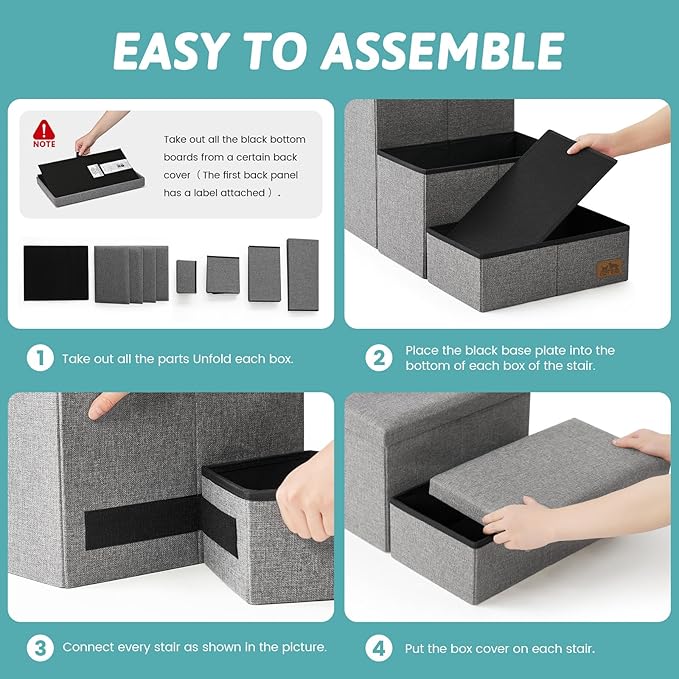 EASY TO ASSEMBLE

NOTE

Take out all the black bottom boards from a certain back cover（The first back panel has a label attached）.

1 Take out all the parts Unfold each box.

2 Place the black base plate into the bottom of each box of the stair.

3 Connect every stair as shown in the picture.

4 Put the box cover on each stair.