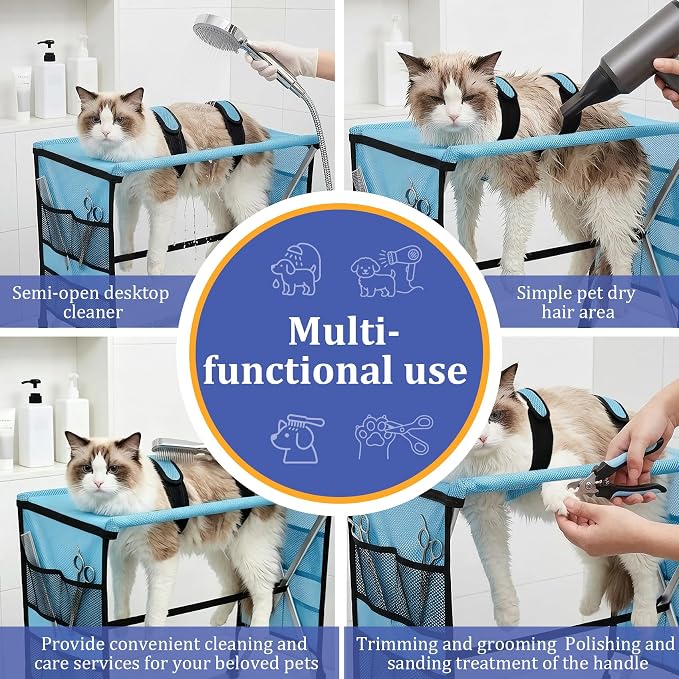 Semi-open desktop cleaner

Simple pet dry hair area

Multi-functional use

Provide convenient cleaning and care services for your beloved pets

Trimming and grooming Polishing and sanding treatment of the handle