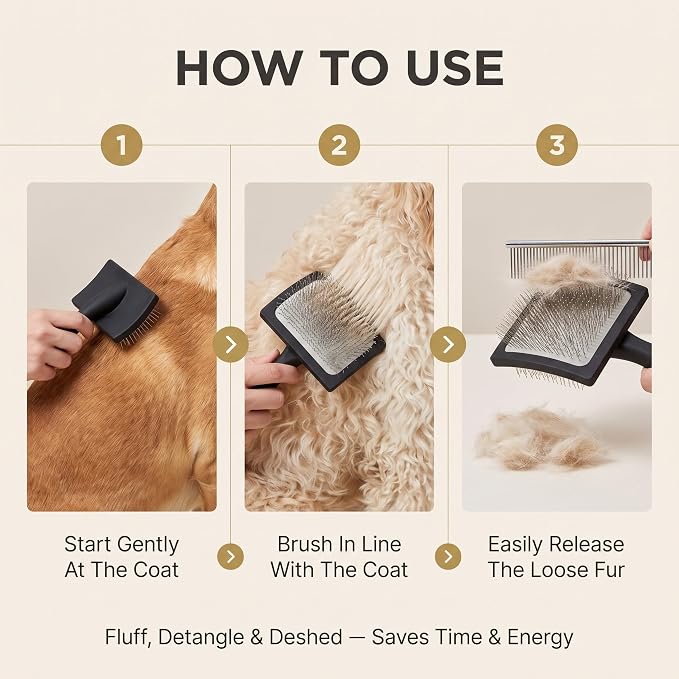 HOW TO USE

1

2

3

Start Gently At The Coat

Brush In Line With The Coat

Easily Release The Loose Fur

Fluff, Detangle & Deshed — Saves Time & Energy