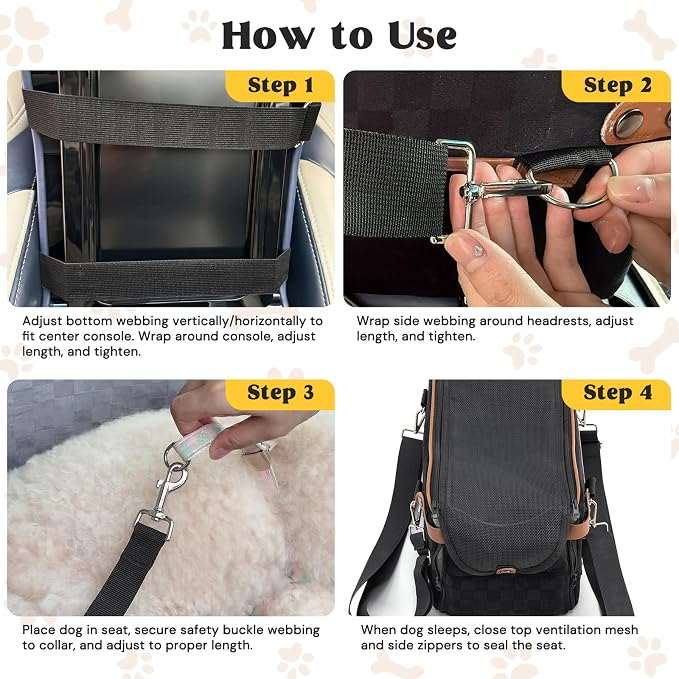 How to Use

Step 1

Adjust bottom webbing vertically/horizontally to fit center console. Wrap around console, adjust length, and tighten.

Step 2

Wrap side webbing around headrests, adjust length, and tighten.

Step 3

Place dog in seat, secure safety buckle webbing to collar, and adjust to proper length.

Step 4

When dog sleeps, close top ventilation mesh and side zippers to seal the seat.