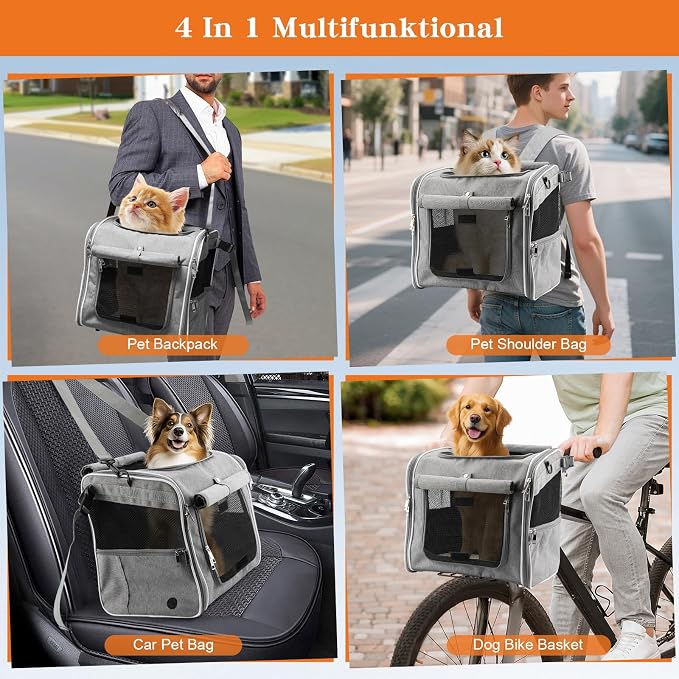 4 In 1 Multifunktional

Pet Backpack

Pet Shoulder Bag

Car Pet Bag

Dog Bike Basket