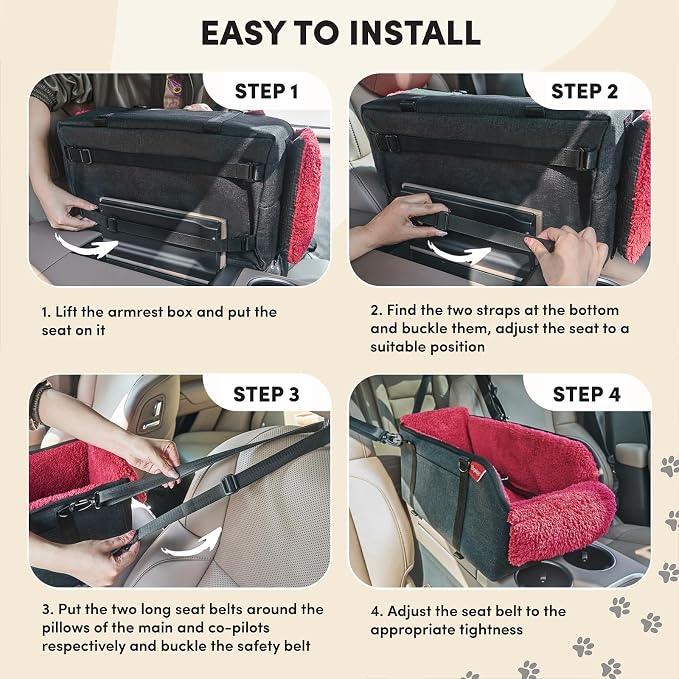 EASY TO INSTALL

STEP 1

1. Lift the armrest box and put the seat on it

STEP 2

2. Find the two straps at the bottom and buckle them, adjust the seat to a suitable position

STEP 3

3. Put the two long seat belts around the pillows of the main and co-pilots respectively and buckle the safety belt

STEP 4

4. Adjust the seat belt to the appropriate tightness