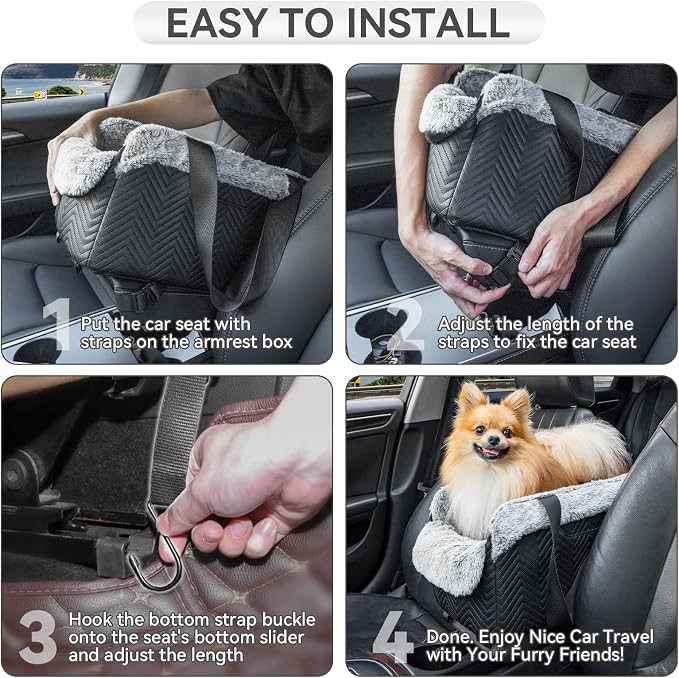 EASY TO INSTALL

1 Put the car seat with straps on the armrest box

2 Adjust the length of the straps to fix the car seat

3 Hook the bottom strap buckle onto the seat's bottom slider and adjust the length

4 Done. Enjoy Nice Car Travel with Your Furry Friends!