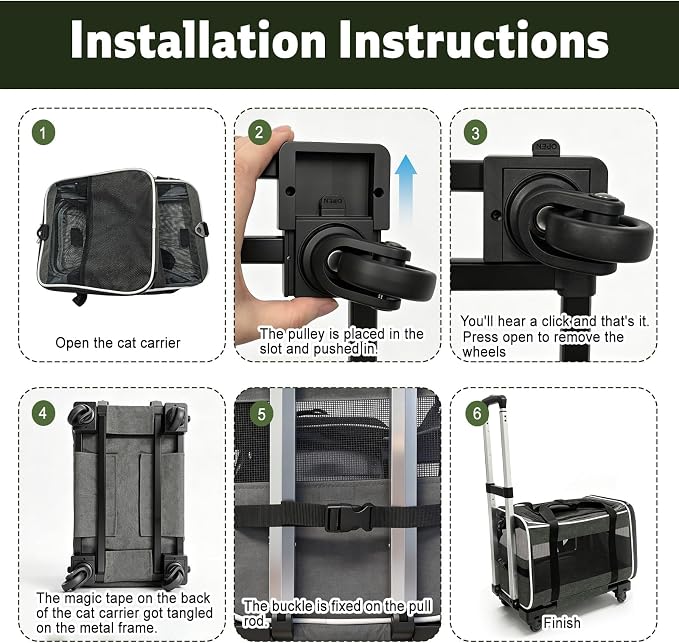 Installation Instructions

1

Open the cat carrier

2

OPEN

The pulley is placed in the slot and pushed in.

3

OPEN

You'll hear a click and that's it. Press open to remove the wheels

4

The magic tape on the back of the cat carrier got tangled on the metal frame.

5

The buckle is fixed on the pull rod.

6

Finish