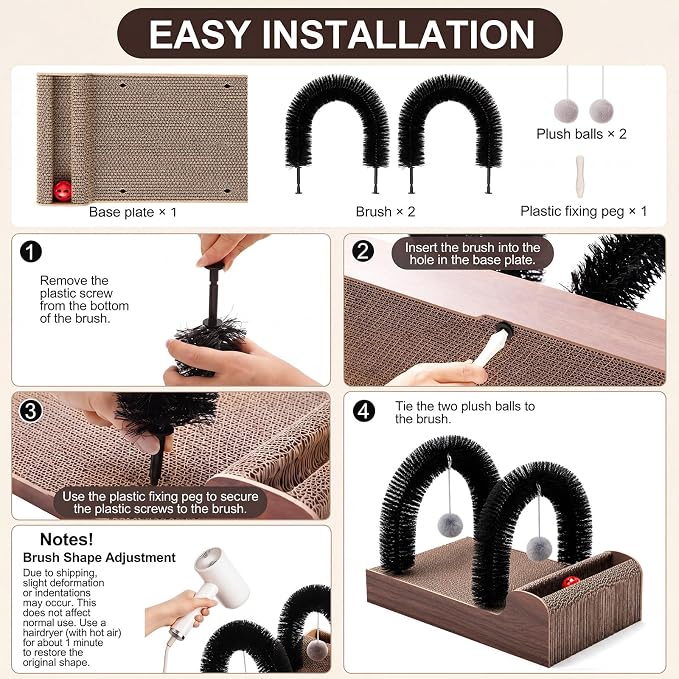 EASY INSTALLATION

Base plate × 1

Brush × 2

Plush balls × 2

Plastic fixing peg × 1

1

Remove the plastic screw from the bottom of the brush.

2

Insert the brush into the hole in the base plate.

3

Use the plastic fixing peg to secure the plastic screws to the brush.

4

Tie the two plush balls to the brush.

Notes!

Brush Shape Adjustment

Due to shipping, slight deformation or indentations may occur. This does not affect normal use. Use a hairdryer (with hot air) for about 1 minute to restore the original shape.