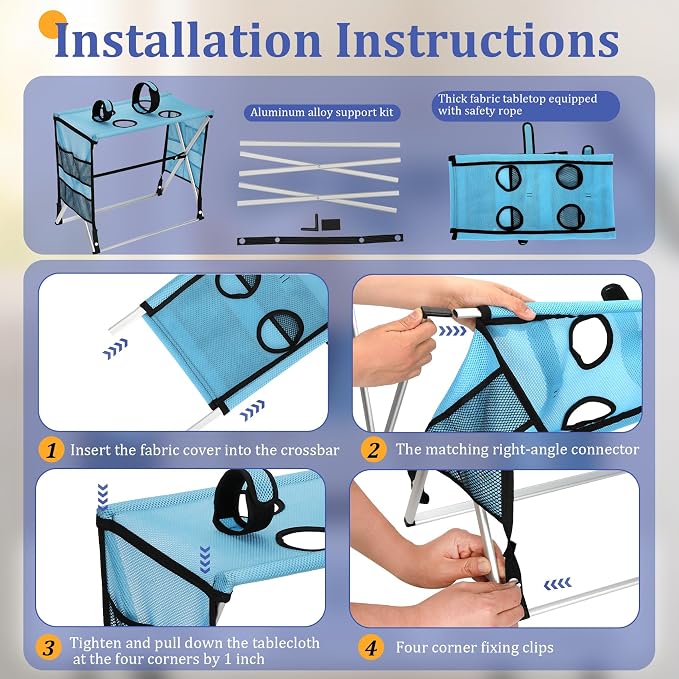 Installation Instructions

Aluminum alloy support kit

Thick fabric tabletop equipped with safety rope

1 Insert the fabric cover into the crossbar

2 The matching right-angle connector

3 Tighten and pull down the tablecloth at the four corners by 1 inch

4 Four corner fixing clips