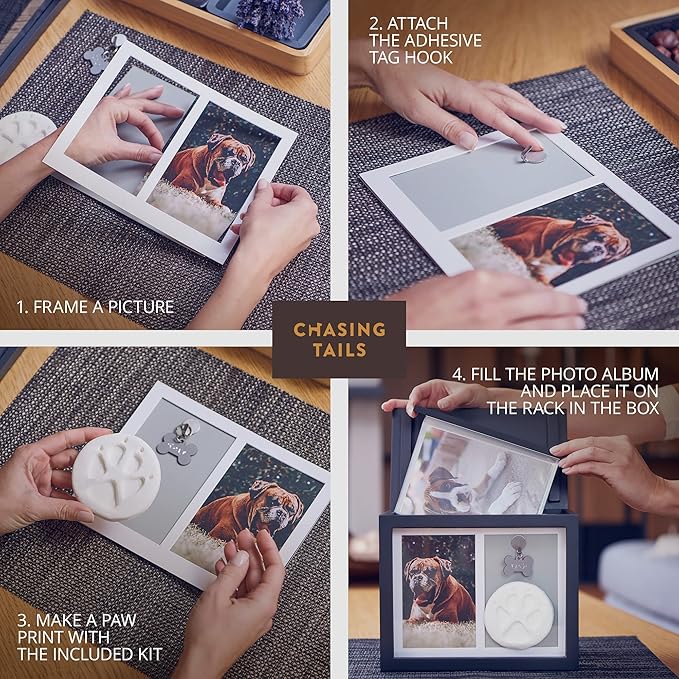 1. FRAME A PICTURE

2. ATTACH THE ADHESIVE TAG HOOK

CHASING TAILS

3. MAKE A PAW PRINT WITH THE INCLUDED KIT

4. FILL THE PHOTO ALBUM AND PLACE IT ON THE RACK IN THE BOX