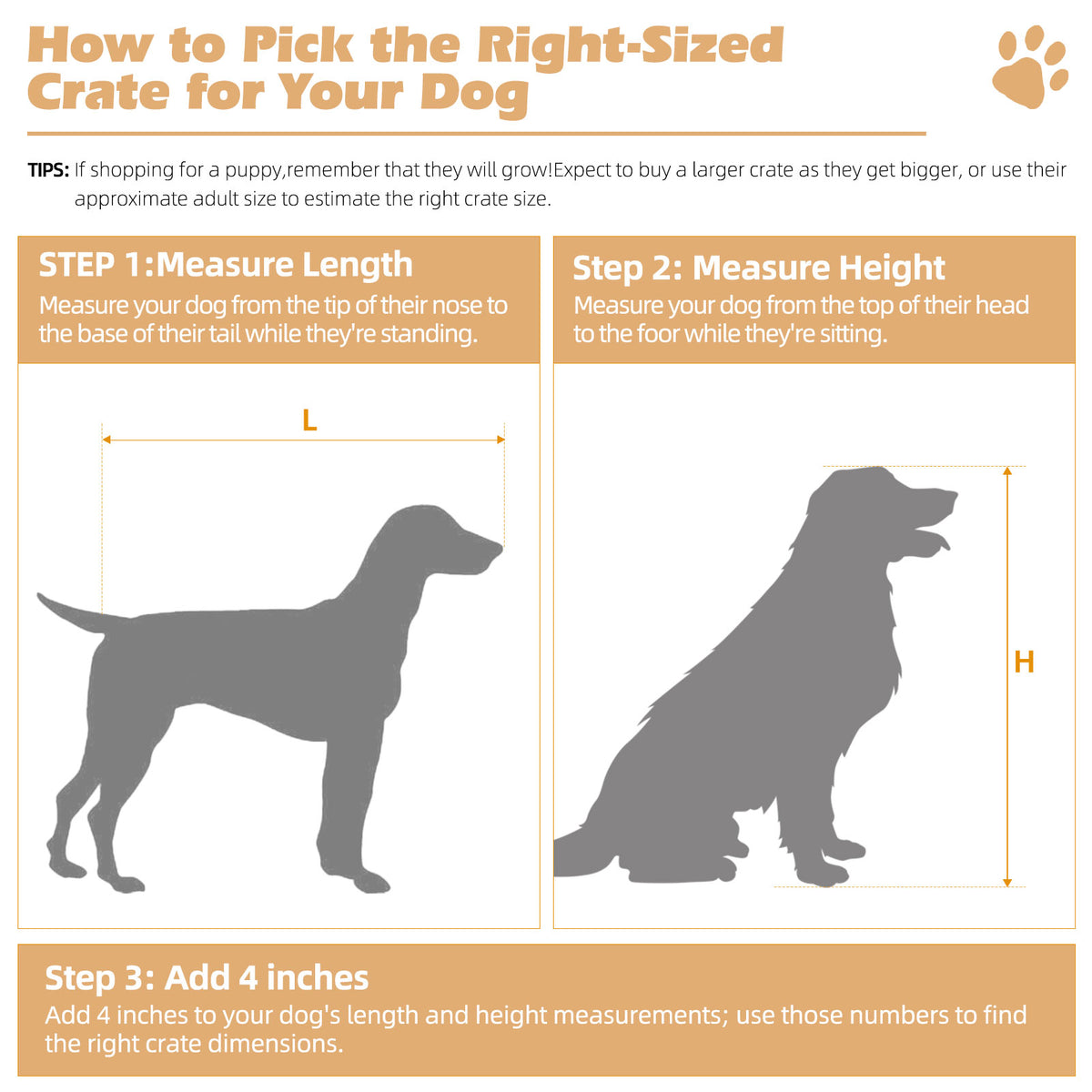 How to Pick the Right-Sized Crate for Your Dog

TIPS: If shopping for a puppy,remember that they will grow!Expect to buy a larger crate as they get bigger, or use their approximate adult size to estimate the right crate size.

STEP 1:Measure Length
Measure your dog from the tip of their nose to the base of their tail while they're standing.

L

Step 2: Measure Height
Measure your dog from the top of their head to the foor while they're sitting.

H

Step 3: Add 4 inches
Add 4 inches to your dog's length and height measurements; use those numbers to find the right crate dimensions.